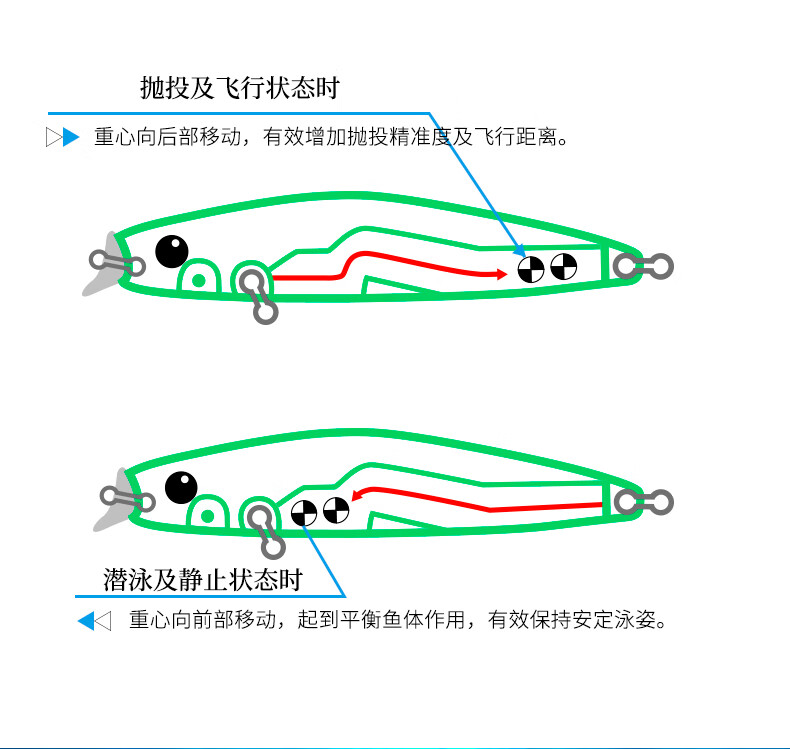 抛投及飞行状态时

重心向后部移动，有效增加抛投精准度及飞行距离。

潜泳及静止状态时

重心向前部移动，起到平衡鱼体作用，有效保持安定泳姿。